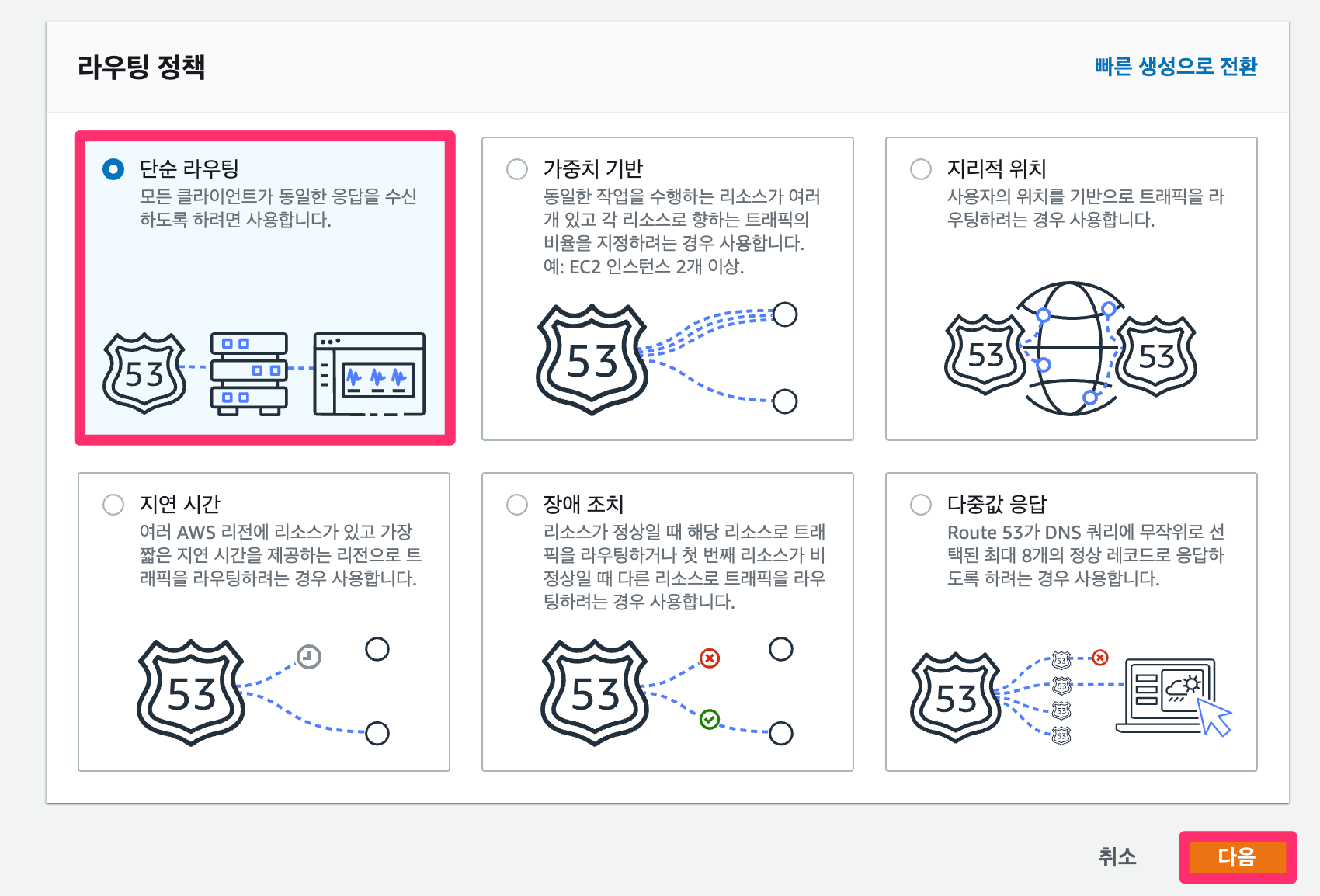 라우팅 정책

빠른 생성으로 전환

단순 라우팅
모든 클라이언트가 동일한 응답을 수신하도록 하려면 사용합니다.

53

가중치 기반
동일한 작업을 수행하는 리소스가 여러 개 있고 각 리소스로 향하는 트래픽의 비율을 지정하려는 경우 사용합니다. 예: EC2 인스턴스 2개 이상.

53

지리적 위치
사용자의 위치를 기반으로 트래픽을 라우팅하려는 경우 사용합니다.

53 53

지연 시간
여러 AWS 리전에 리소스가 있고 가장 짧은 지연 시간을 제공하는 리전으로 트래픽을 라우팅하려는 경우 사용합니다.

53

장애 조치
리소스가 정상일 때 해당 리소스로 트래픽을 라우팅하거나 첫 번째 리소스가 비정상일 때 다른 리소스로 트래픽을 라우팅하려는 경우 사용합니다.

53

다중값 응답
Route 53가 DNS 쿼리에 무작위로 선택된 최대 8개의 정상 레코드로 응답하도록 하려는 경우 사용합니다.

53 53 53 53 53

취소

다음