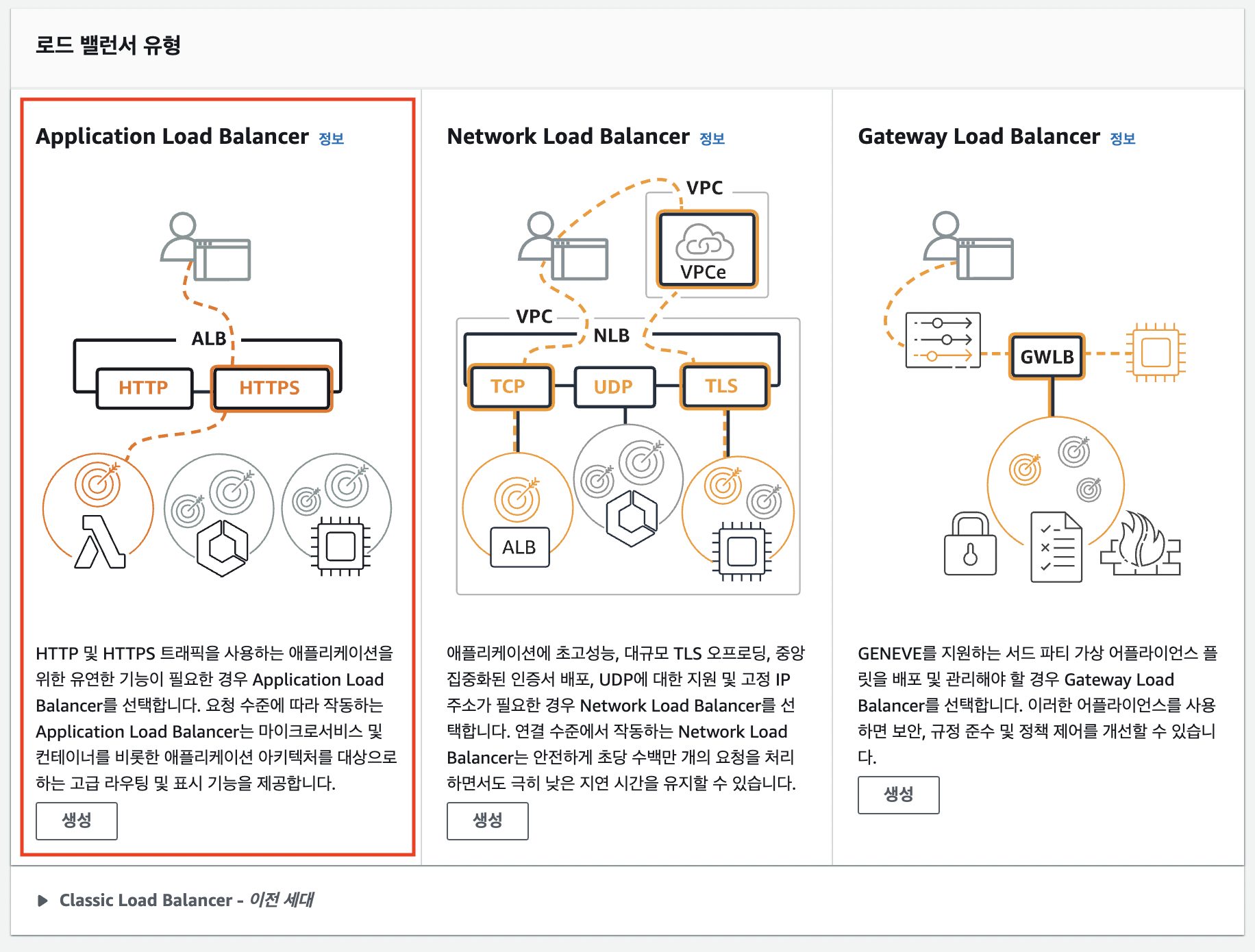 로드 밸런서 유형

Application Load Balancer 정보

ALB

HTTP

HTTPS

HTTP 및 HTTPS 트래픽을 사용하는 애플리케이션을 위한 유연한 기능이 필요한 경우 Application Load Balancer를 선택합니다. 요청 수준에 따라 작동하는 Application Load Balancer는 마이크로서비스 및 컨테이너를 비롯한 애플리케이션 아키텍처를 대상으로 하는 고급 라우팅 및 표시 기능을 제공합니다.

생성

Network Load Balancer 정보

VPC

VPCe

VPC

NLB

TCP

UDP

TLS

ALB

애플리케이션에 초고성능, 대규모 TLS 오프로딩, 중앙 집중화된 인증서 배포, UDP에 대한 지원 및 고정 IP 주소가 필요한 경우 Network Load Balancer를 선택합니다. 연결 수준에서 작동하는 Network Load Balancer는 안전하게 초당 수백만 개의 요청을 처리하면서도 극히 낮은 지연 시간을 유지할 수 있습니다.

생성

Gateway Load Balancer 정보

GWLB

GENEVE를 지원하는 서드 파티 가상 어플라이언스 플릿을 배포 및 관리해야 할 경우 Gateway Load Balancer를 선택합니다. 이러한 어플라이언스를 사용하면 보안, 규정 준수 및 정책 제어를 개선할 수 있습니다.

생성

Classic Load Balancer - 이전 세대